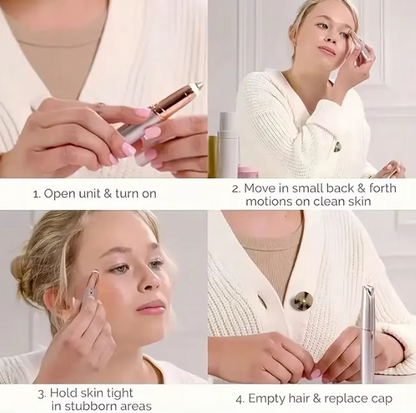 1. Open unit & turn on

2. Move in small back & forth motions on clean skin

3. Hold skin tight in stubborn areas

4. Empty hair & replace cap