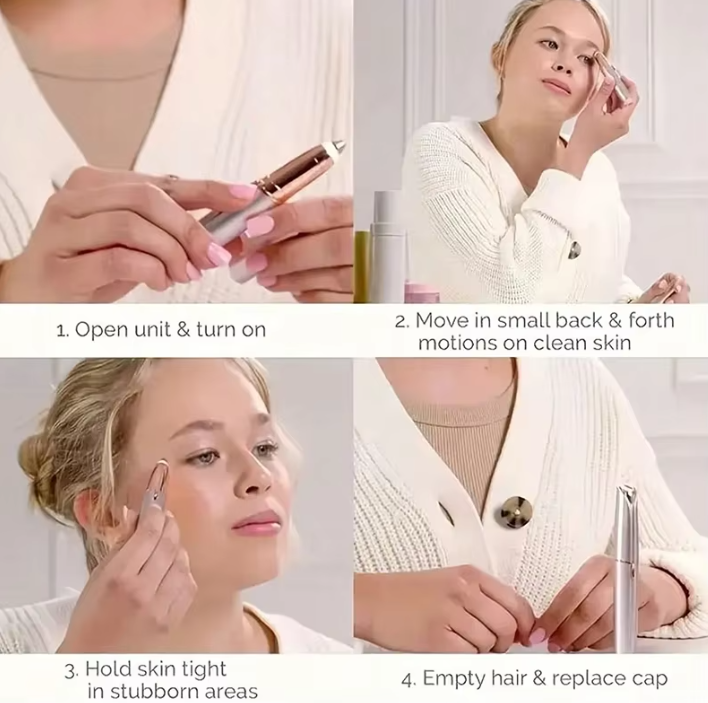 1. Open unit & turn on

2. Move in small back & forth motions on clean skin

3. Hold skin tight in stubborn areas

4. Empty hair & replace cap